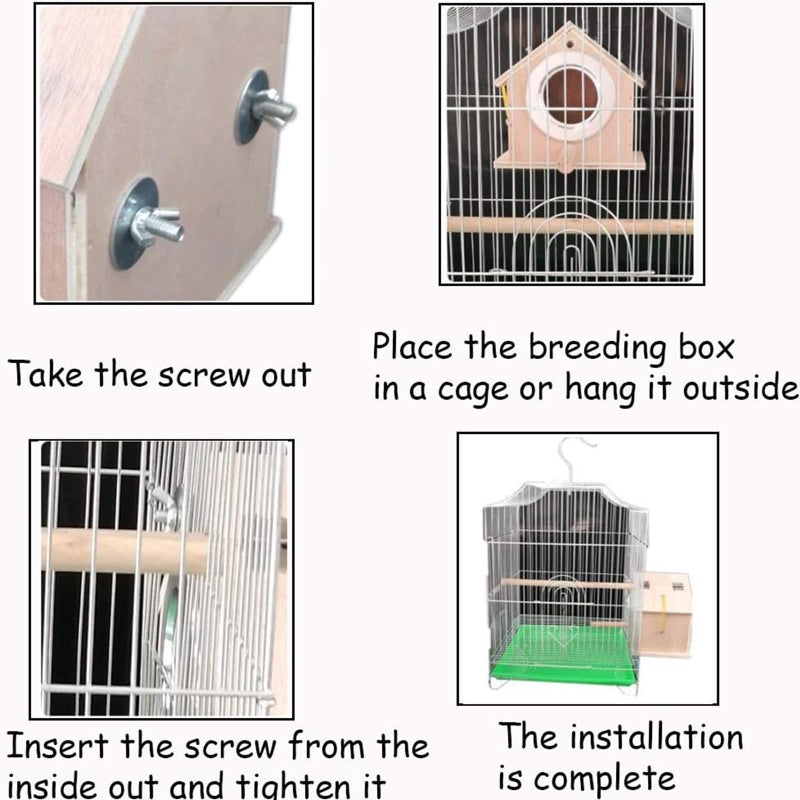 Take the screw out

Place the breeding box in a cage or hang it outside

Insert the screw from the inside out and tighten it

The installation is complete